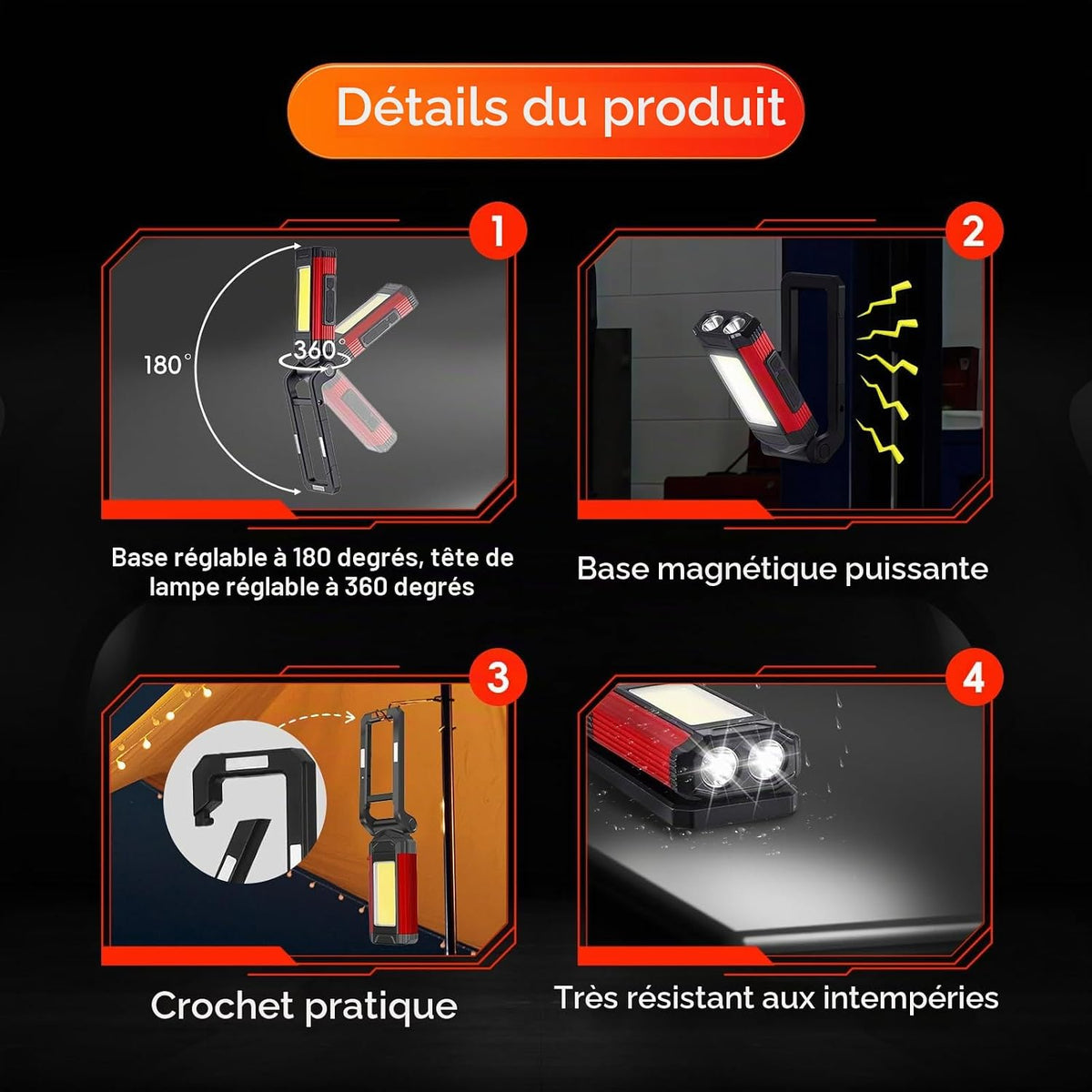 Détails du produit

1

180°

360°

Base réglable à 180 degrés, tête de lampe réglable à 360 degrés

2

Base magnétique puissante

3

Crochet pratique

4

Très résistant aux intempéries