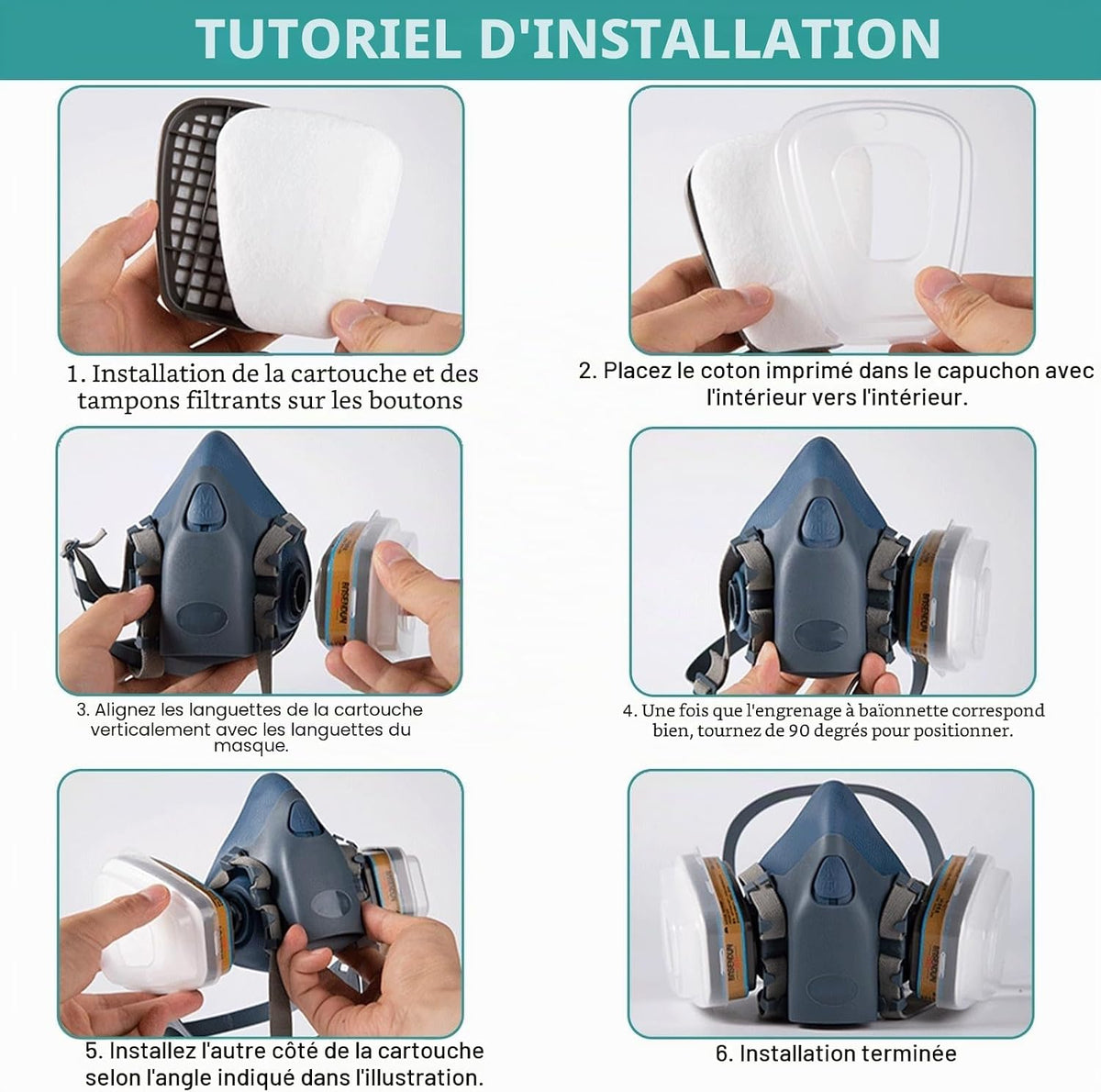 TUTORIEL D'INSTALLATION

1. Installation de la cartouche et des tampons filtrants sur les boutons

2. Placez le coton imprimé dans le capuchon avec l'intérieur vers l'intérieur.

3. Alignez les languettes de la cartouche verticalement avec les languettes du masque.

4. Une fois que l'engrenage à baïonnette correspond bien, tournez de 90 degrés pour positionner.

5. Installez l'autre côté de la cartouche selon l'angle indiqué dans l'illustration.

6. Installation terminée